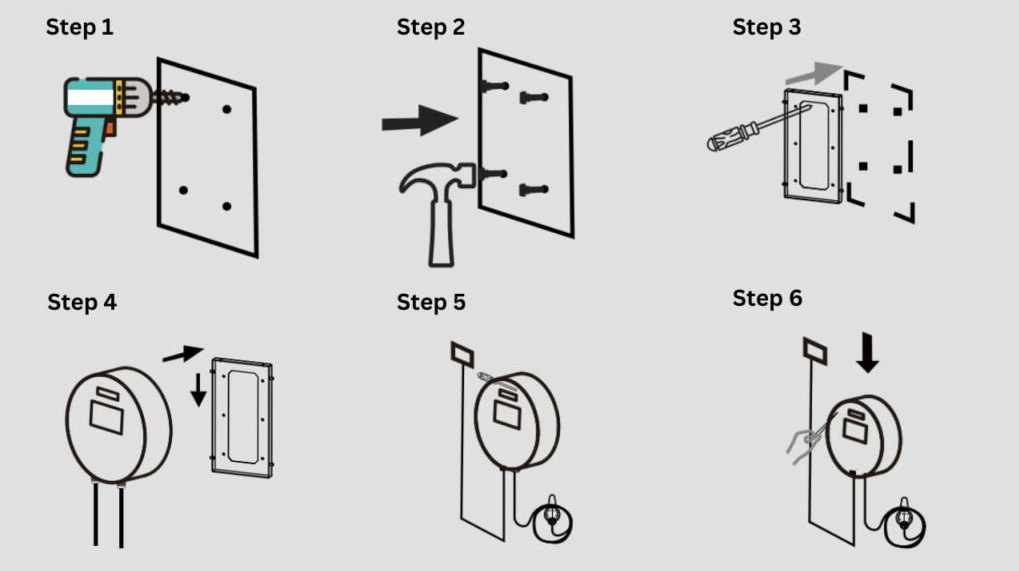 Step 1

Step 2

Step 3

Step 4

Step 5

Step 6